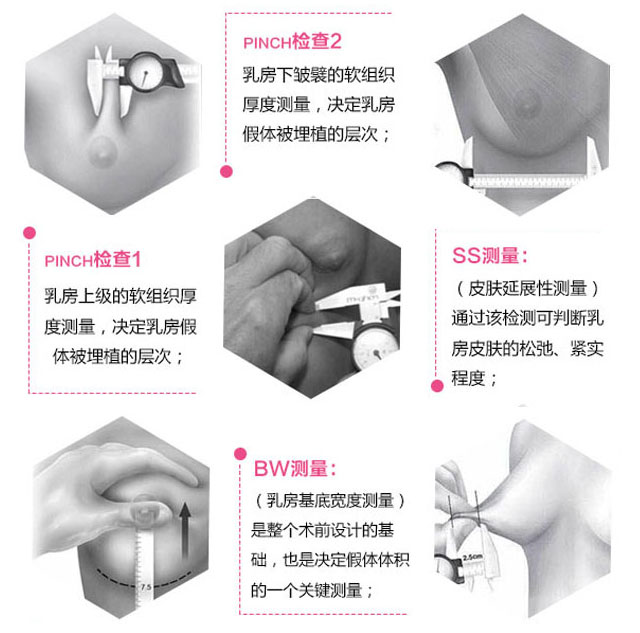 PINCH检查2

乳房下皱襞的软组织厚度测量，决定乳房假体被埋植的层次；

PINCH检查1

乳房上级的软组织厚度测量，决定乳房假体被埋植的层次；

SS测量：

（皮肤延展性测量）通过该检测可判断乳房皮肤的松弛、紧实程度；

7.5

BW测量：

（乳房基底宽度测量）是整个术前设计的基础，也是决定假体体积的一个关键测量；

2.5cm